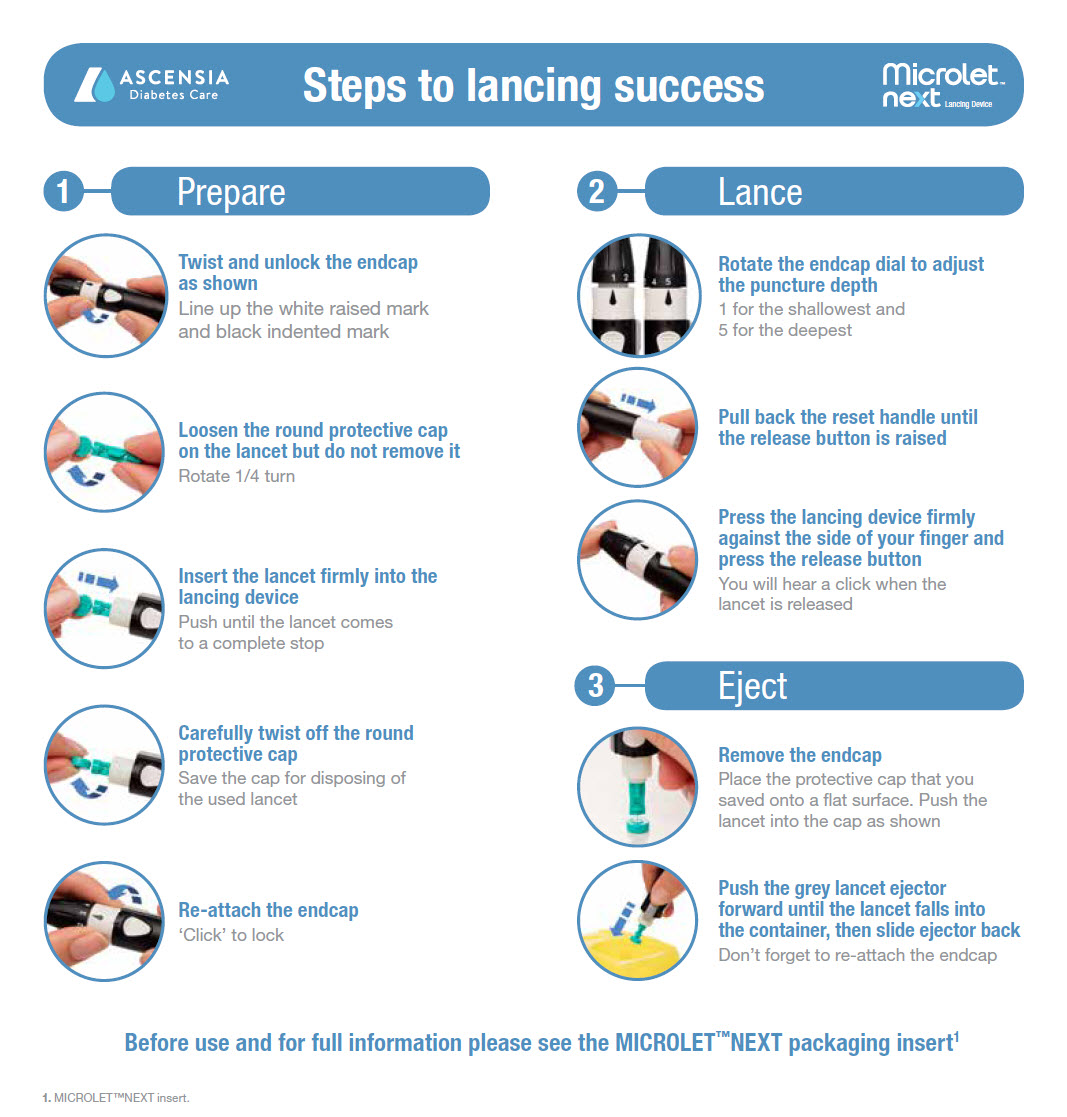 ASCENSIA Diabetes Care

Steps to lancing success

Microlet™ next Lancing Device

1 Prepare

Twist and unlock the endcap as shown
Line up the white raised mark and black indented mark

Loosen the round protective cap on the lancet but do not remove it
Rotate 1/4 turn

Insert the lancet firmly into the lancing device
Push until the lancet comes to a complete stop

Carefully twist off the round protective cap
Save the cap for disposing of the used lancet

Re-attach the endcap
'Click' to lock

2 Lance

1 2 4 5

Rotate the endcap dial to adjust the puncture depth
1 for the shallowest and 5 for the deepest

Pull back the reset handle until the release button is raised

Press the lancing device firmly against the side of your finger and press the release button
You will hear a click when the lancet is released

3 Eject

Remove the endcap
Place the protective cap that you saved onto a flat surface. Push the lancet into the cap as shown

Push the grey lancet ejector forward until the lancet falls into the container, then slide ejector back
Don't forget to re-attach the endcap

Before use and for full information please see the MICROLET™NEXT packaging insert$^1$

1. MICROLET™NEXT insert.